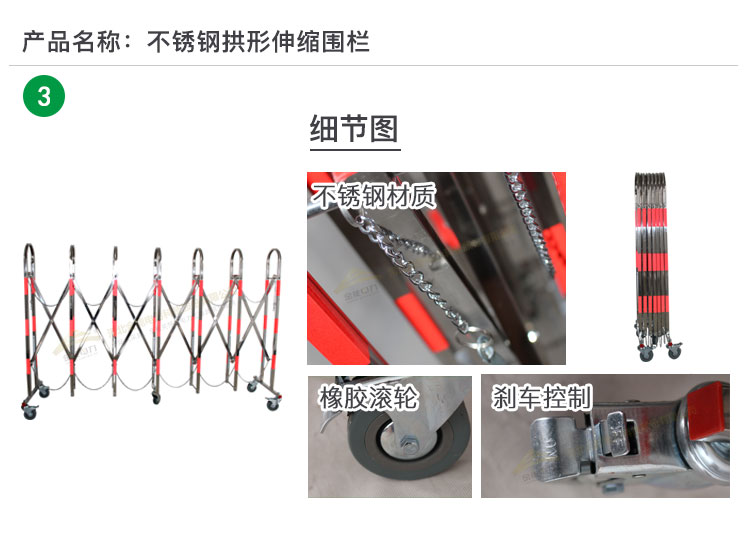 产品名称：不锈钢拱形伸缩围栏

3

细节图

不锈钢材质

橡胶滚轮

刹车控制